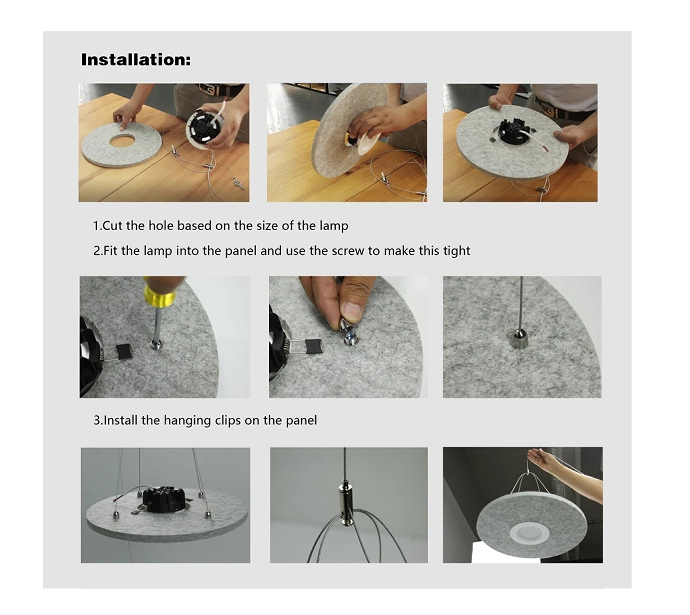 Installation:

1.Cut the hole based on the size of the lamp

2.Fit the lamp into the panel and use the screw to make this tight

3.Install the hanging clips on the panel